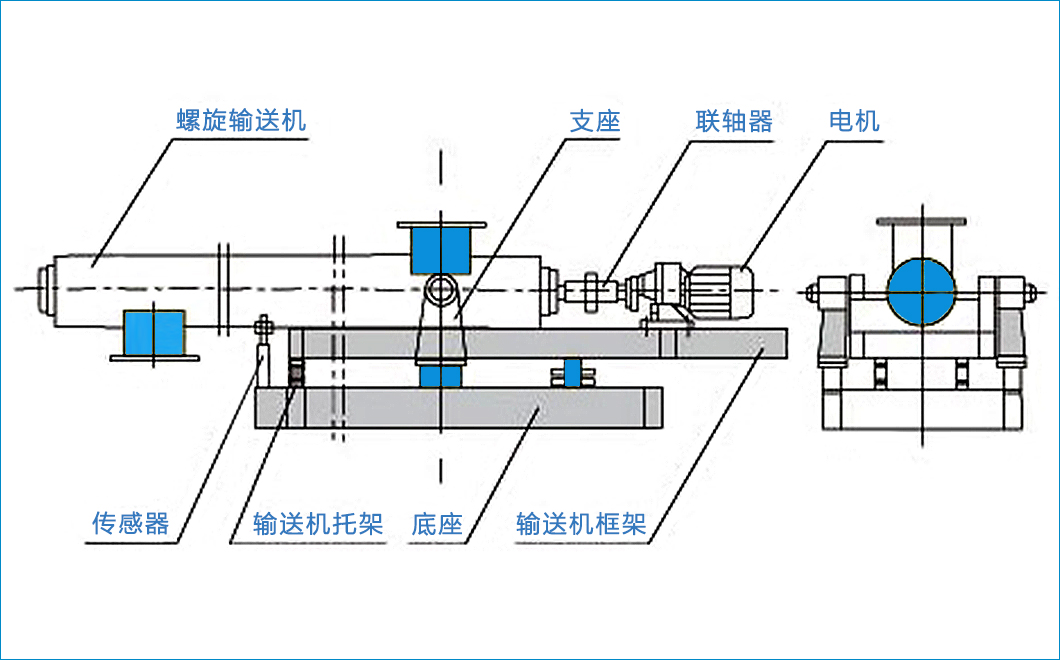 螺旋输送机
支座
联轴器
电机
传感器
输送机托架
底座
输送机框架